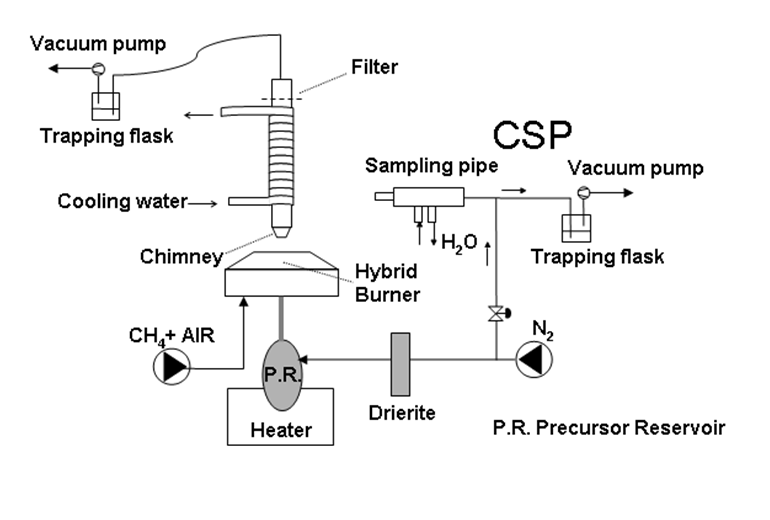 Vacuum pump

Filter

Trapping flask

CSP

Sampling pipe

Vacuum pump

Cooling water

$H_2O$

Trapping flask

Chimney

Hybrid Burner

$CH_4$+ AIR

$N_2$

P.R.

Heater

Drierite

P.R. Precursor Reservoir